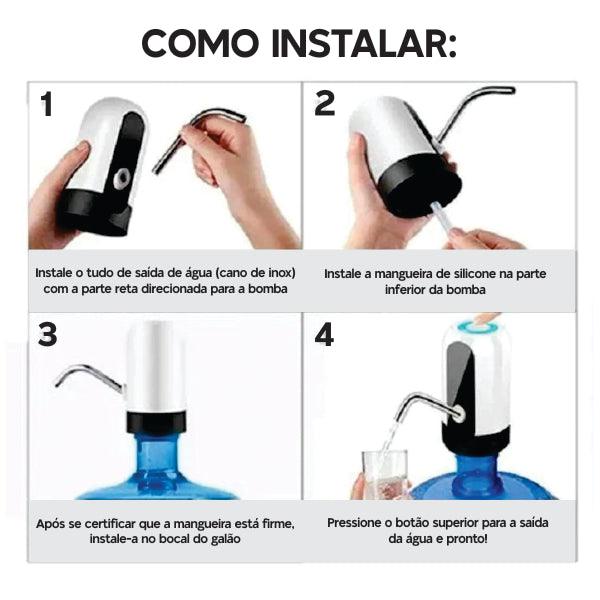 COMO INSTALAR:

1

Instale o tudo de saída de água (cano de inox) com a parte reta direcionada para a bomba

2

Instale a mangueira de silicone na parte inferior da bomba

3

Após se certificar que a mangueira está firme, instale-a no bocal do galão

4

Pressione o botão superior para a saída da água e pronto!