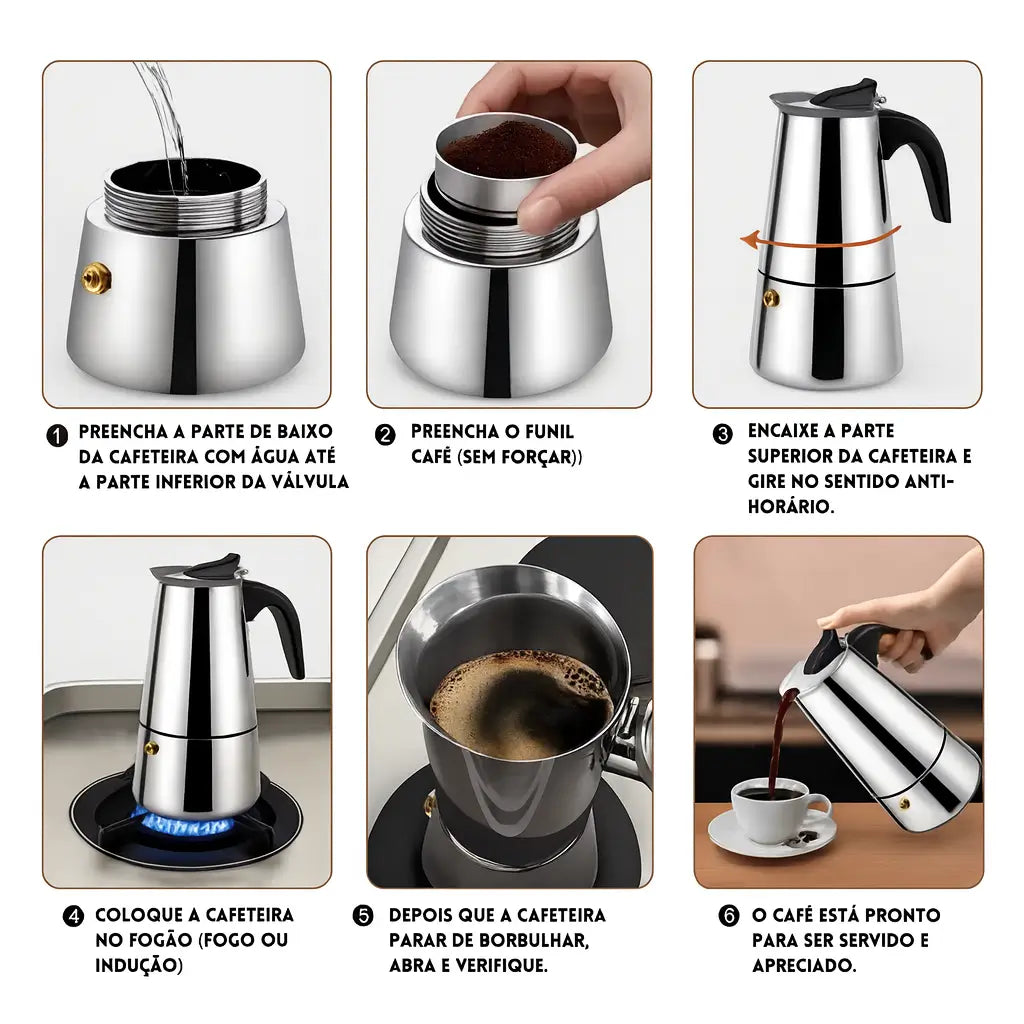 1 PREENCHA A PARTE DE BAIXO DA CAFETEIRA COM ÁGUA ATÉ A PARTE INFERIOR DA VÁLVULA

2 PREENCHA O FUNIL CAFÉ (SEM FORÇAR))

3 ENCAIXE A PARTE SUPERIOR DA CAFETEIRA E GIRE NO SENTIDO ANTI-HORÁRIO.

4 COLOQUE A CAFETEIRA NO FOGÃO (FOGO OU INDUÇÃO)

5 DEPOIS QUE A CAFETEIRA PARAR DE BORBULHAR, ABRA E VERIFIQUE.

6 O CAFÉ ESTÁ PRONTO PARA SER SERVIDO E APRECIADO.