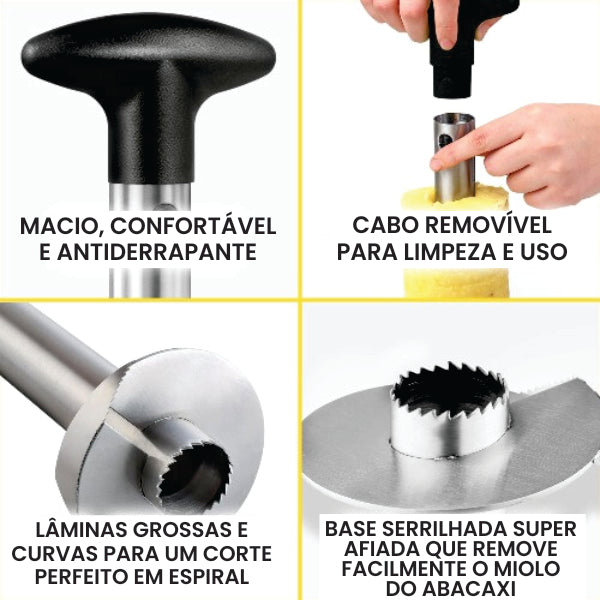 MACIO, CONFORTÁVEL E ANTIDERRAPANTE

CABO REMOVÍVEL PARA LIMPEZA E USO

LÂMINAS GROSSAS E CURVAS PARA UM CORTE PERFEITO EM ESPIRAL

BASE SERRILHADA SUPER AFIADA QUE REMOVE FACILMENTE O MIOLO DO ABACAXI