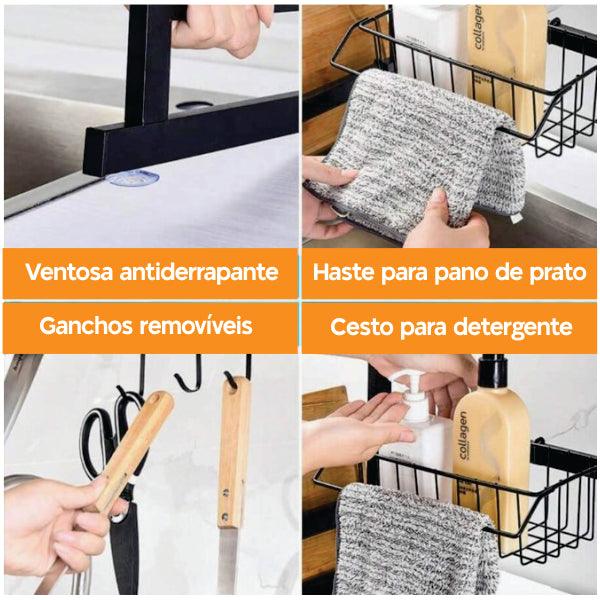 collagen

Ventosa antiderrapante

Haste para pano de prato

Ganchos removíveis

Cesto para detergente

collagen