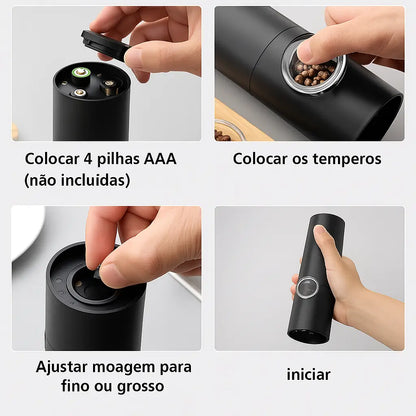 Colocar 4 pilhas AAA (não incluidas)

Colocar os temperos

Ajustar moagem para fino ou grosso

iniciar